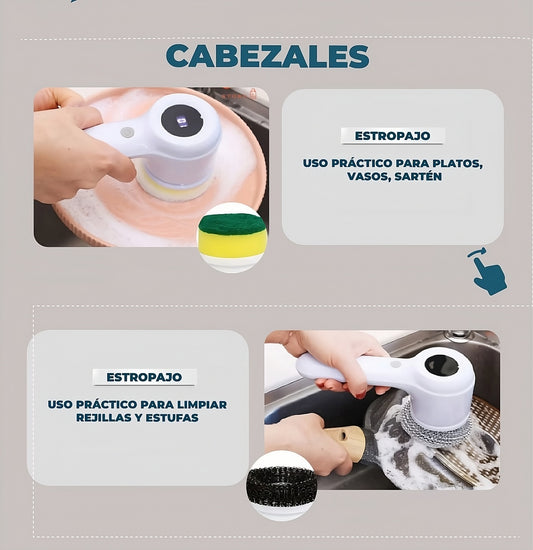 CABEZALES

ESTROPAJO

USO PRÁCTICO PARA PLATOS, VASOS, SARTÉN

ESTROPAJO

USO PRÁCTICO PARA LIMPIAR REJILLAS Y ESTUFAS