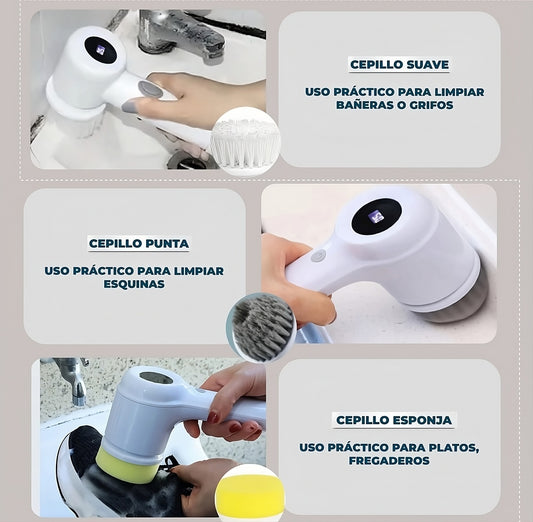 CEPILLO SUAVE

USO PRÁCTICO PARA LIMPIAR BAÑERAS O GRIFOS

CEPILLO PUNTA

USO PRÁCTICO PARA LIMPIAR ESQUINAS

CEPILLO ESPONJA

USO PRÁCTICO PARA PLATOS, FREGADEROS